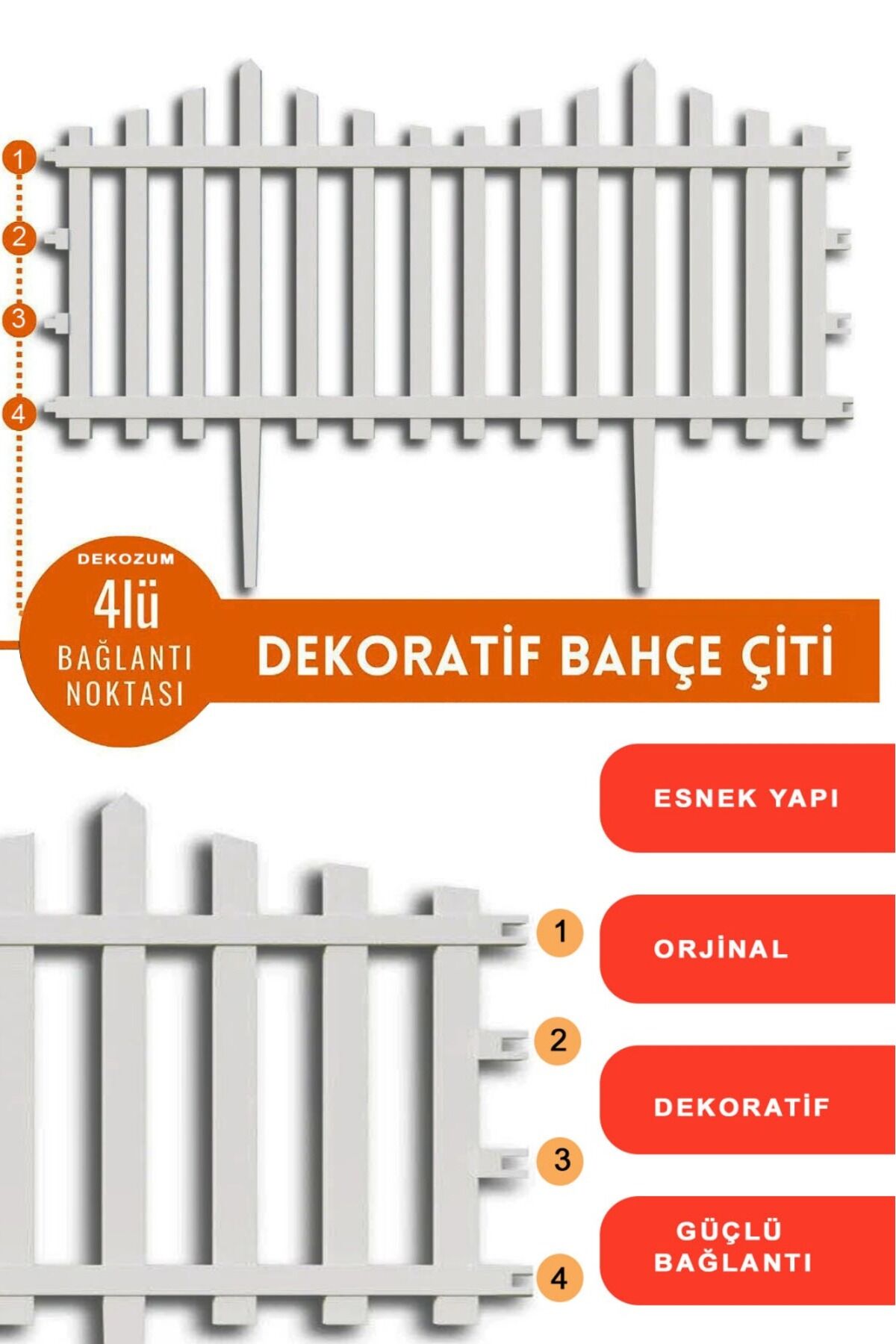 1
2
3
4

DEKOZUM
4lü
BAĞLANTI
NOKTASI

DEKORATİF BAHÇE ÇİTİ

ESNEK YAPI

1

ORJİNAL

2

DEKORATİF

3

GÜÇLÜ BAĞLANTI

4